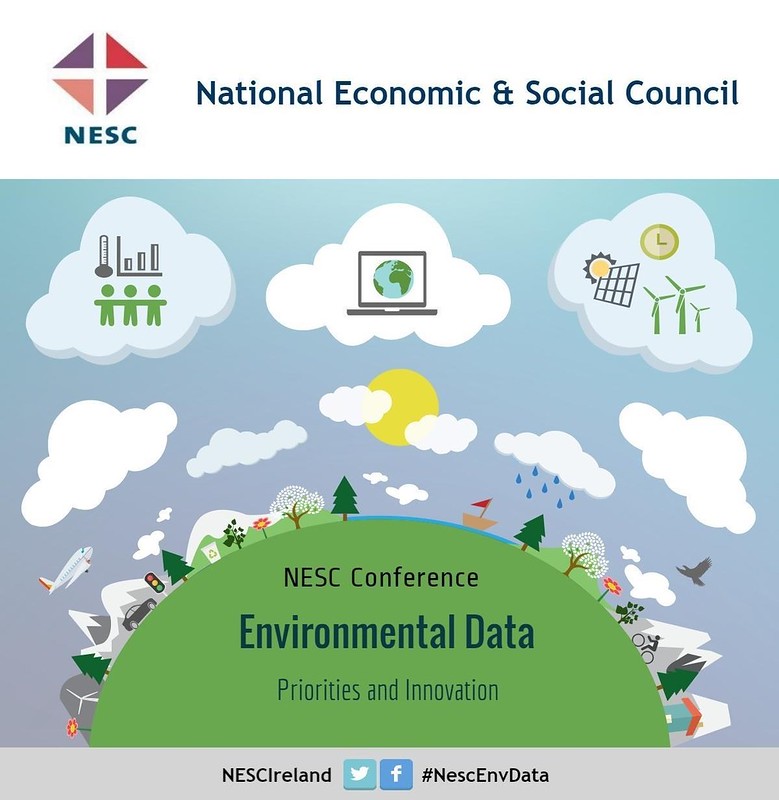 NESC

National Economic & Social Council

NESC Conference

Environmental Data

Priorities and Innovation

NESCIreland #NescEnvData